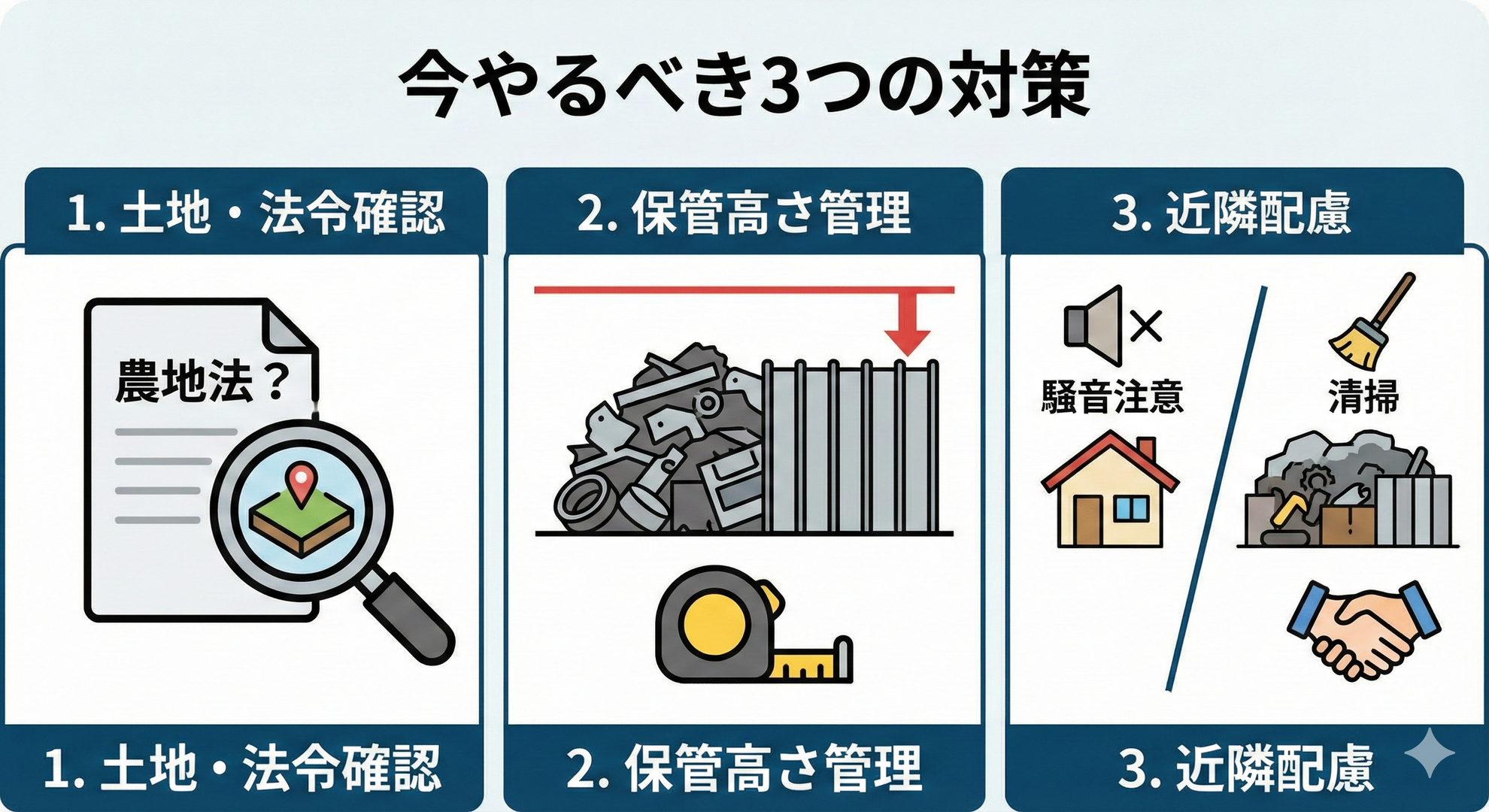 今やるべき3つの対策

1. 土地・法令確認

農地法？

1. 土地・法令確認

2. 保管高さ管理

2. 保管高さ管理

3. 近隣配慮

騒音注意

清掃

3. 近隣配慮